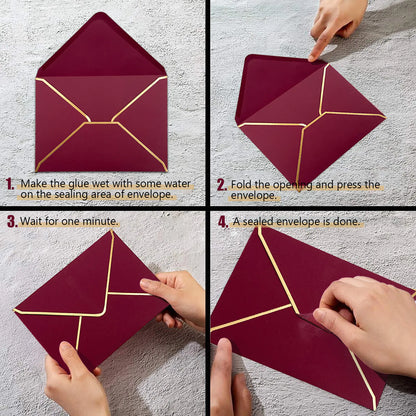 1. Make the glue wet with some water on the sealing area of envelope.

2. Fold the opening and press the envelope.

3. Wait for one minute.

4. A sealed envelope is done.